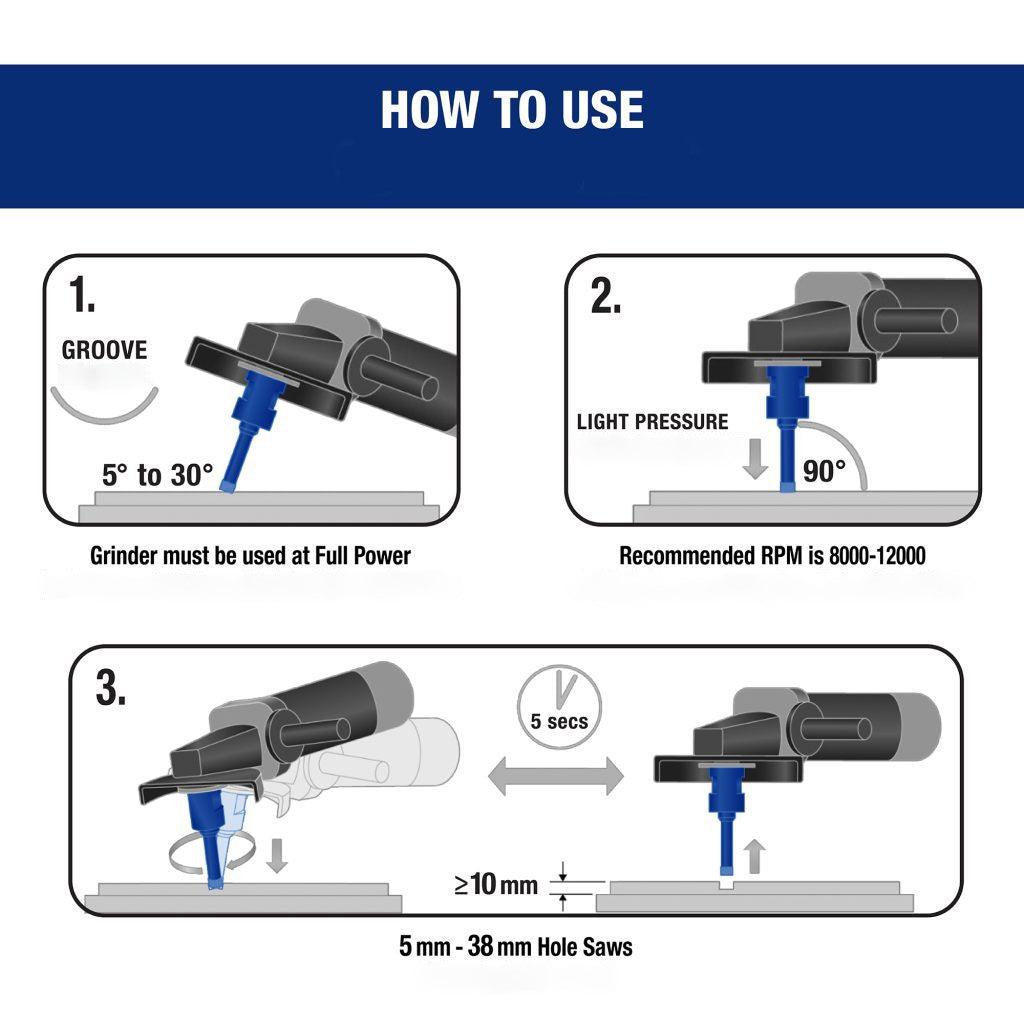 HOW TO USE

1.

GROOVE

5° to 30°

Grinder must be used at Full Power

2.

LIGHT PRESSURE

90°

Recommended RPM is 8000-12000

3.

5 secs

≥10 mm

5 mm - 38 mm Hole Saws